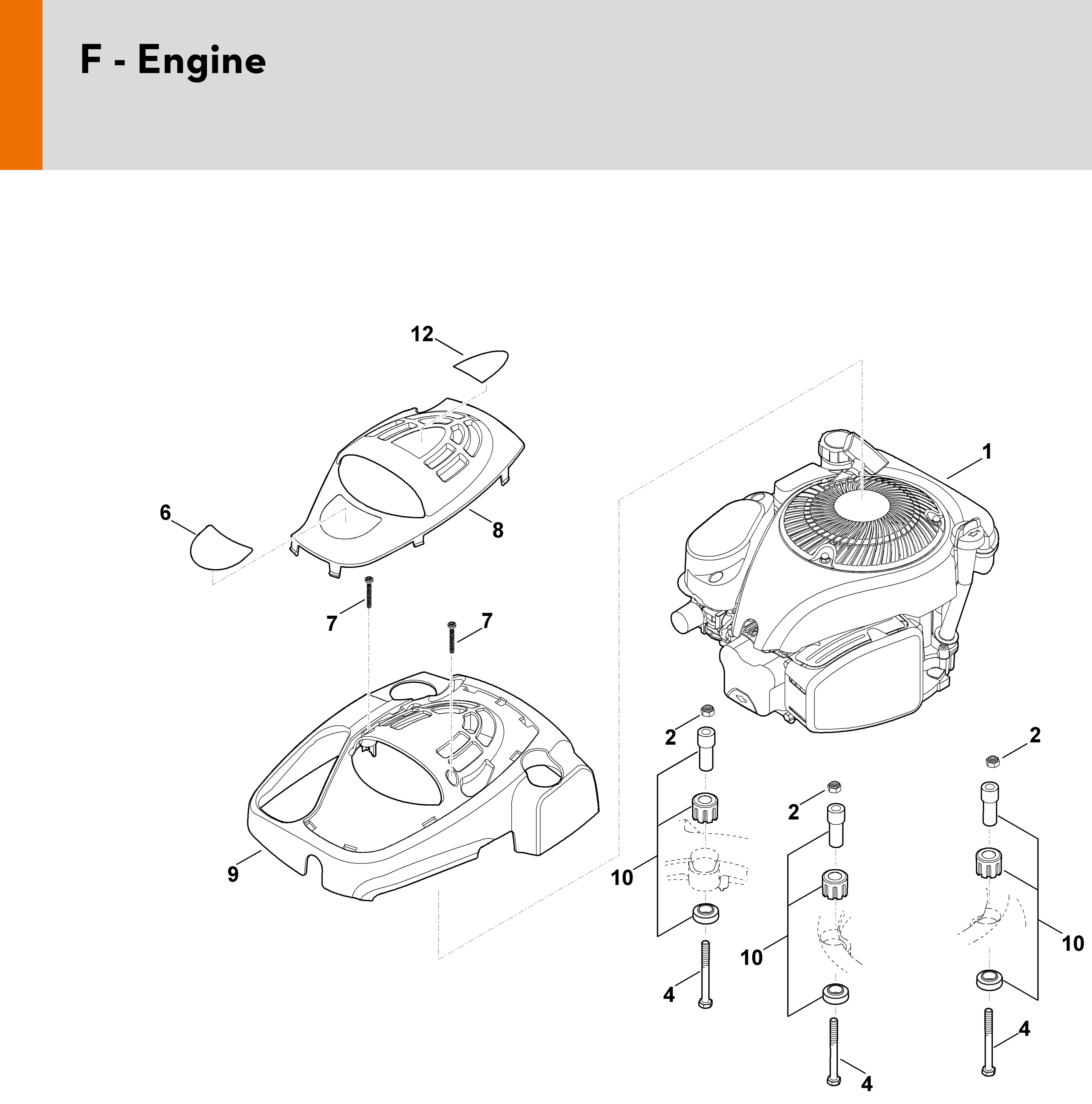 F - Engine

12
1
6
8
7
7
2
2
2
9
10
10
10
4
4
4